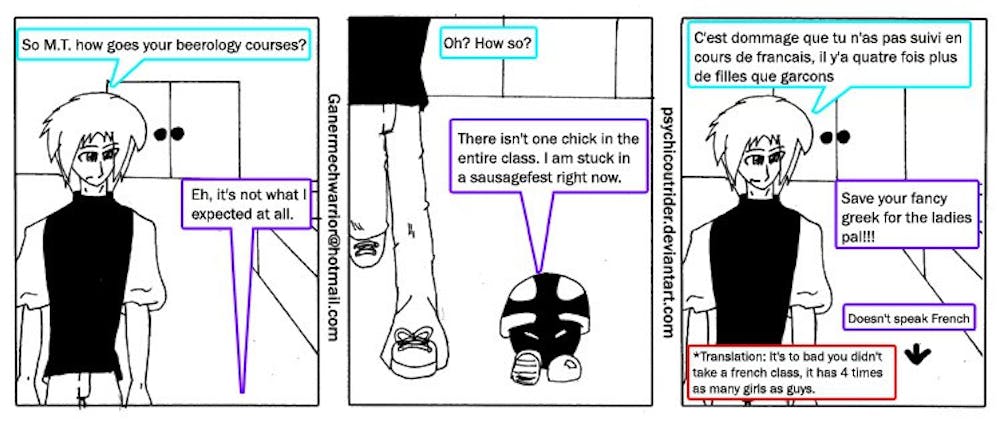 So M.T. how goes your beerology courses?

Eh, it's not what I expected at all.

Ganermechwarrior@hotmail.com

Oh? How so?

There isn't one chick in the entire class. I am stuck in a sausagefest right now.

psychicoutrider.deviantart.com

C'est dommage que tu n'as pas suivi en cours de francais, il y'a quatre fois plus de filles que garcons

Save your fancy greek for the ladies pal!!!

Doesn't speak French

*Translation: It's to bad you didn't take a french class, it has 4 times as many girls as guys.