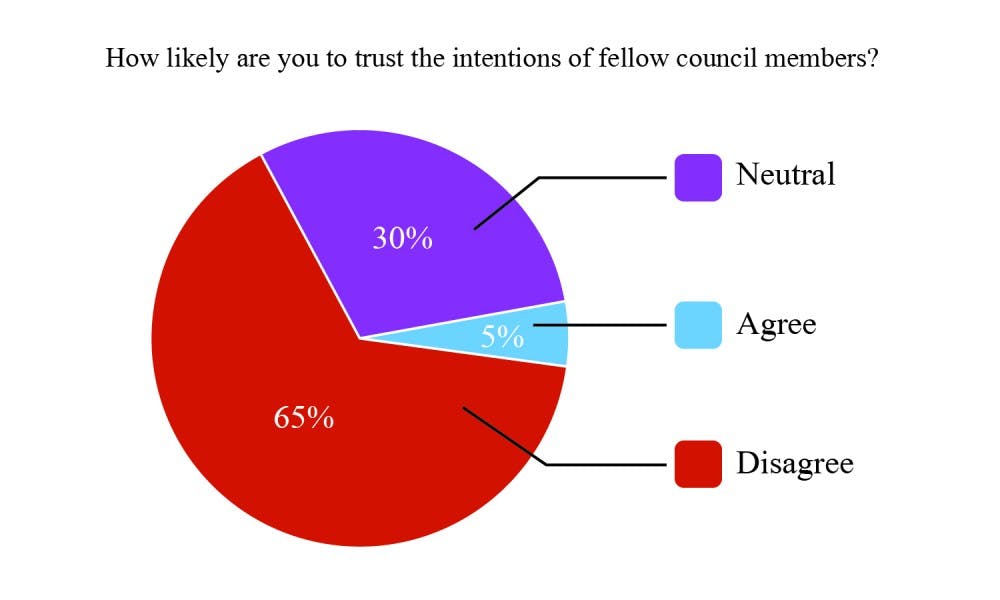 How likely are you to trust the intentions of fellow council members?

30%

5%

65%

Neutral

Agree

Disagree