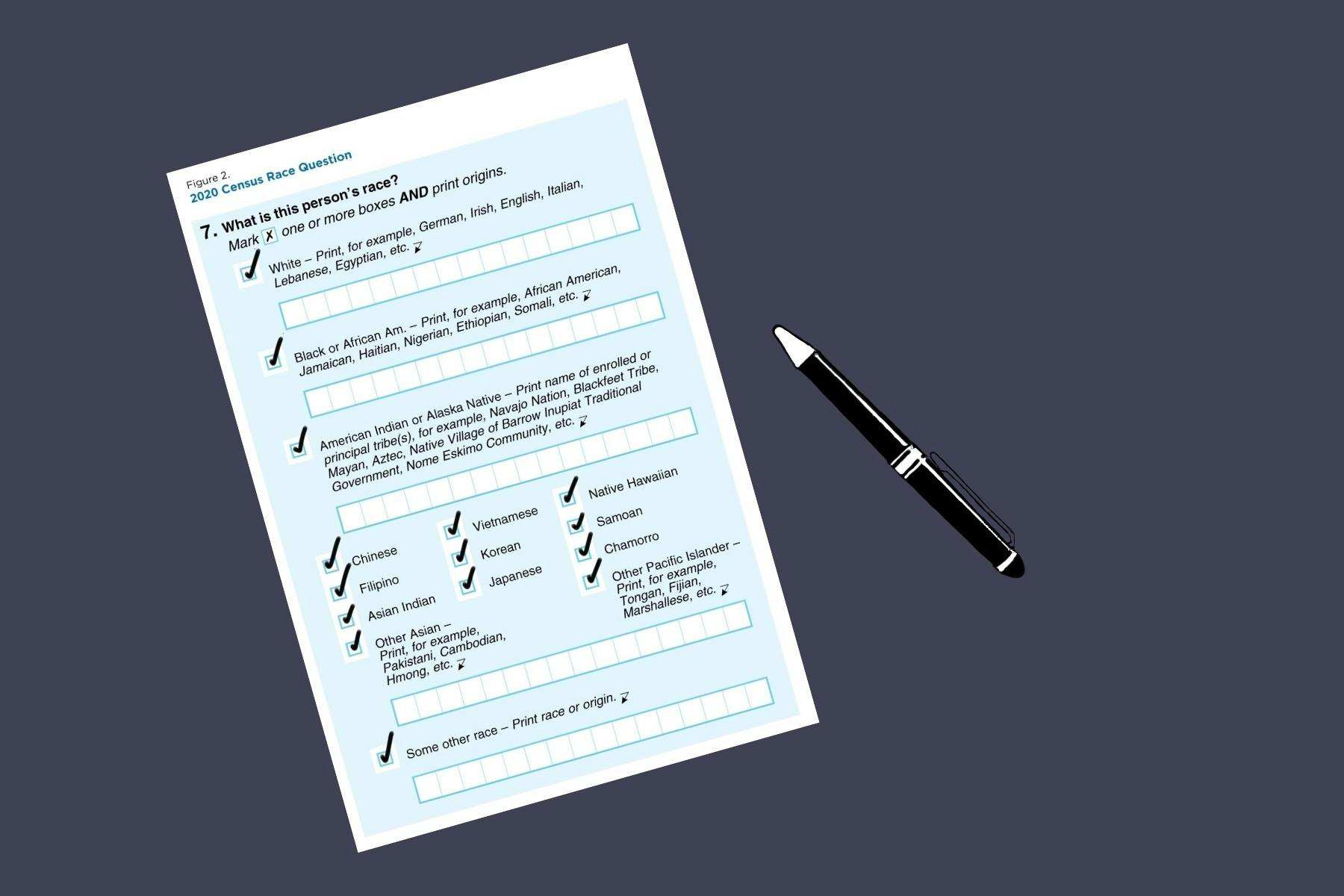 Figure 2.
2020 Census Race Question

7. What is this person's race?
Mark X one or more boxes AND print origins.

White – Print, for example, German, Irish, English, Italian, Lebanese, Egyptian, etc.

Black or African Am. – Print, for example, African American, Jamaican, Haitian, Nigerian, Ethiopian, Somali, etc.

American Indian or Alaska Native – Print name of enrolled or principal tribe(s), for example, Navajo Nation, Blackfeet Tribe, Mayan, Aztec, Native Village of Barrow Inupiat Traditional Government, Nome Eskimo Community, etc.

Chinese
Filipino
Asian Indian
Other Asian – Print, for example, Pakistani, Cambodian, Hmong, etc.

Vietnamese
Korean
Japanese

Native Hawaiian
Samoan
Chamorro
Other Pacific Islander – Print, for example, Tongan, Fijian, Marshallese, etc.

Some other race – Print race or origin.