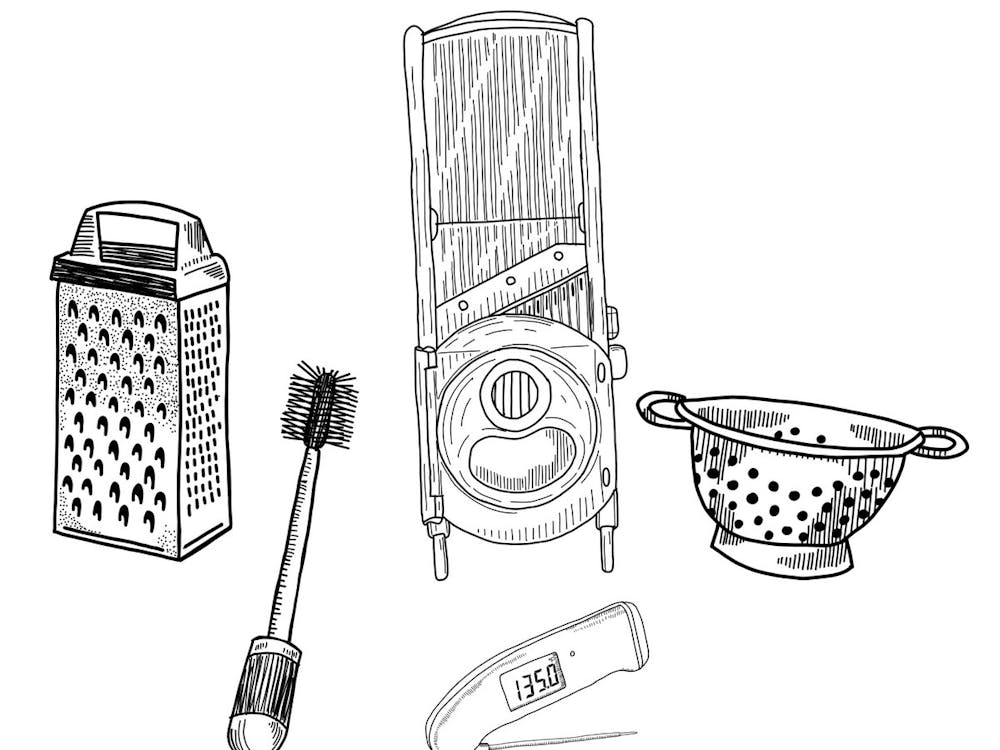 135.0