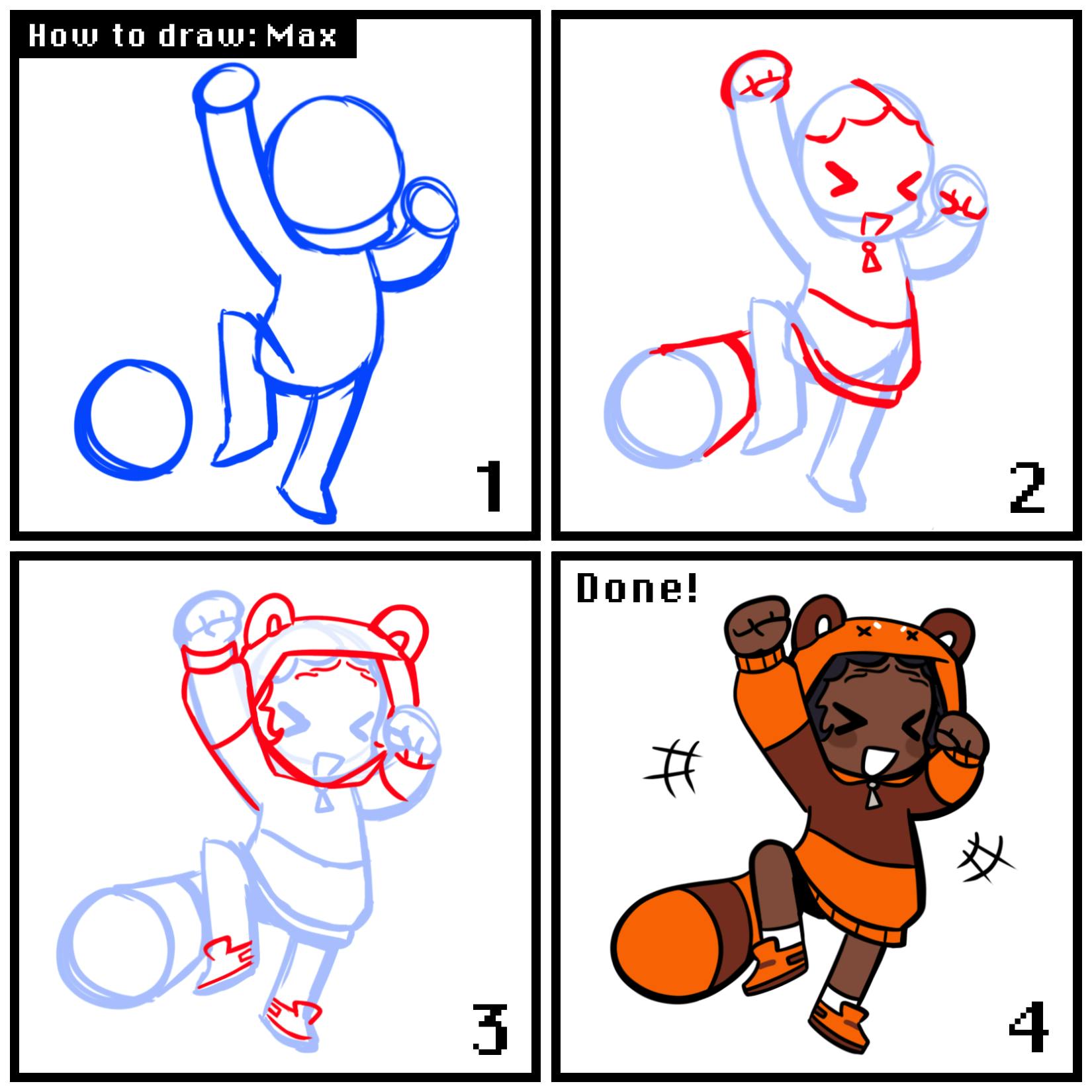 How to draw: Max

1

2

3

Done!

4