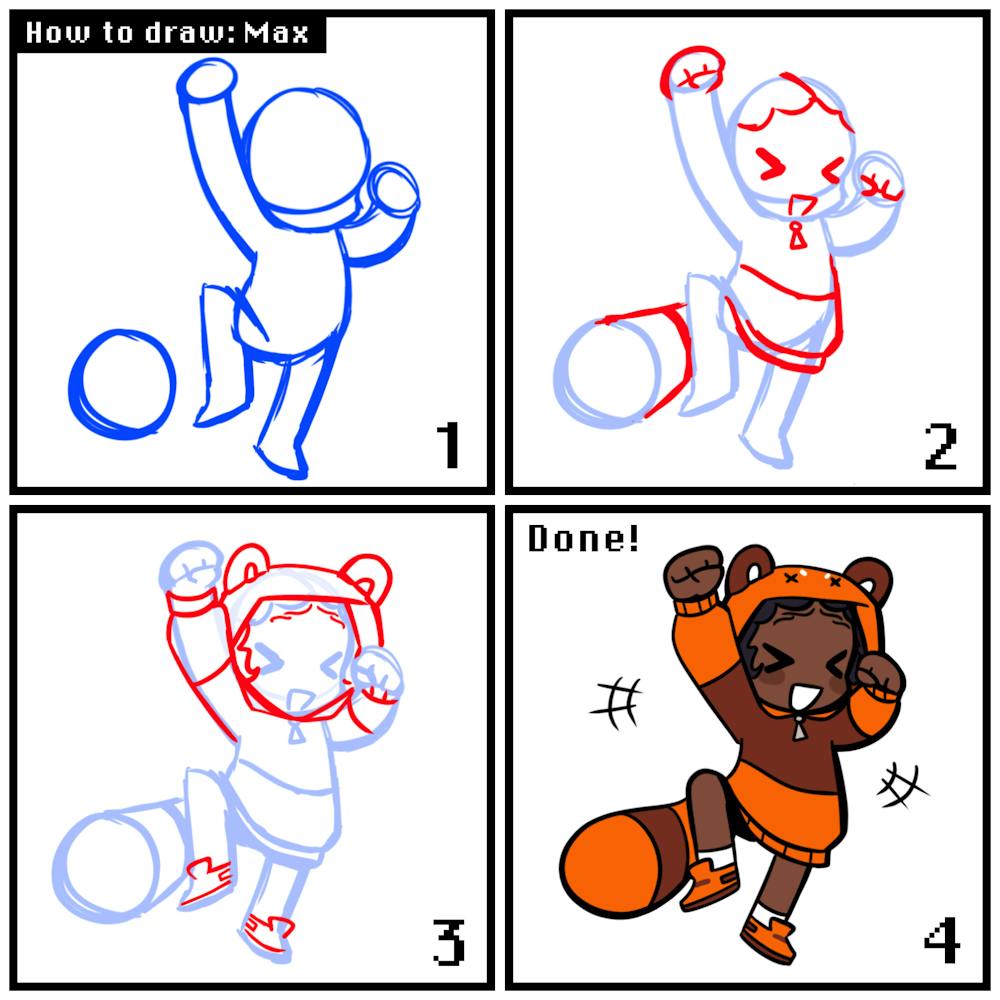 How to draw: Max

1

2

3

Done!

4