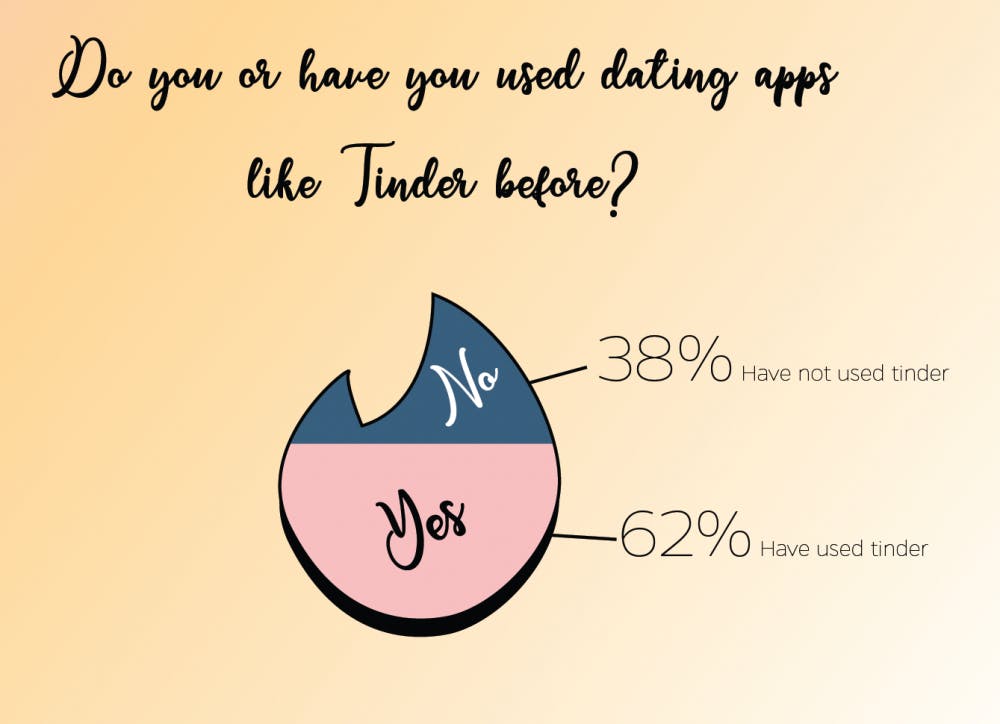 Do you or have you used dating apps like Tinder before?

No

38% Have not used tinder

Yes

62% Have used tinder