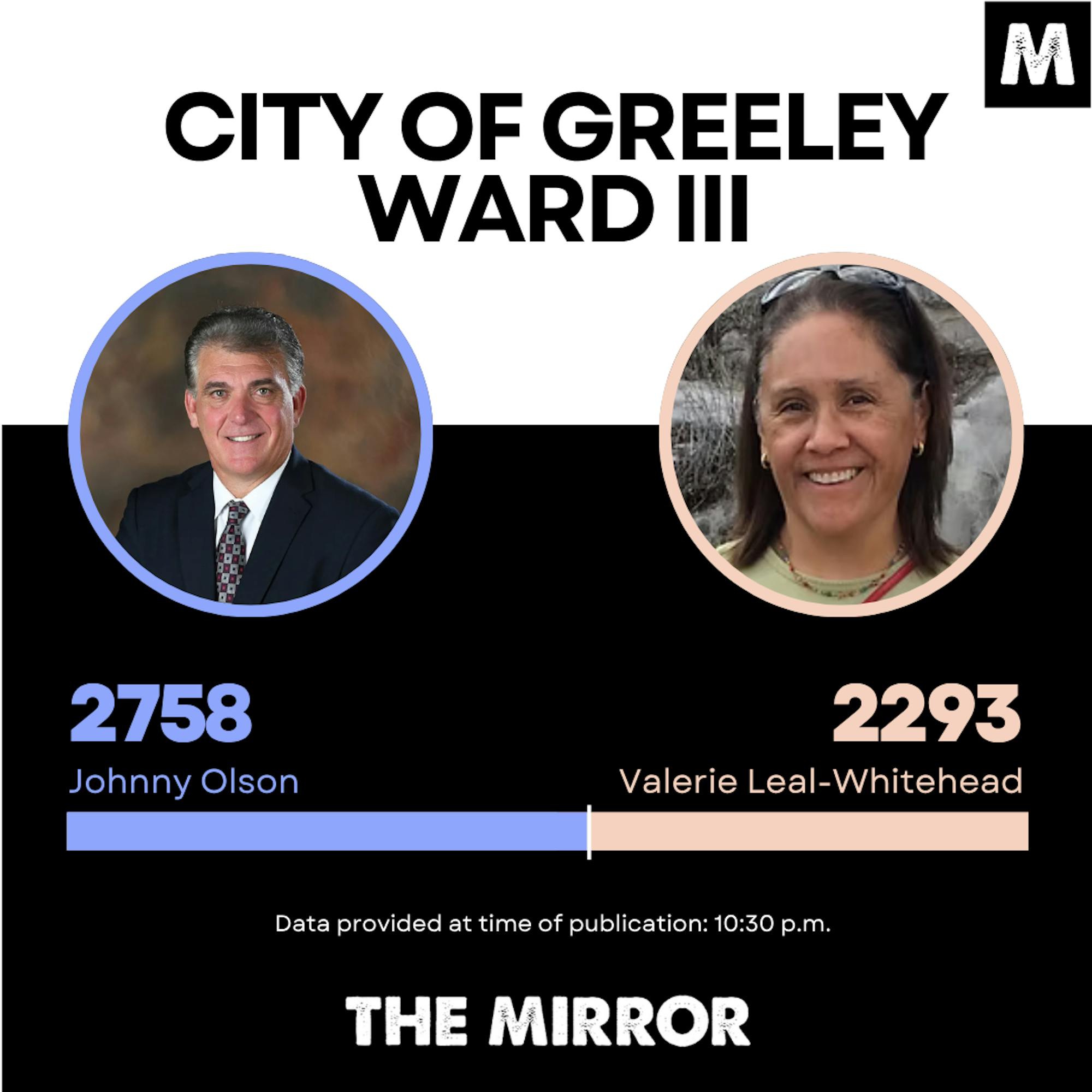 M

CITY OF GREELEY WARD III

2758
Johnny Olson

2293
Valerie Leal-Whitehead

Data provided at time of publication: 10:30 p.m.

THE MIRROR