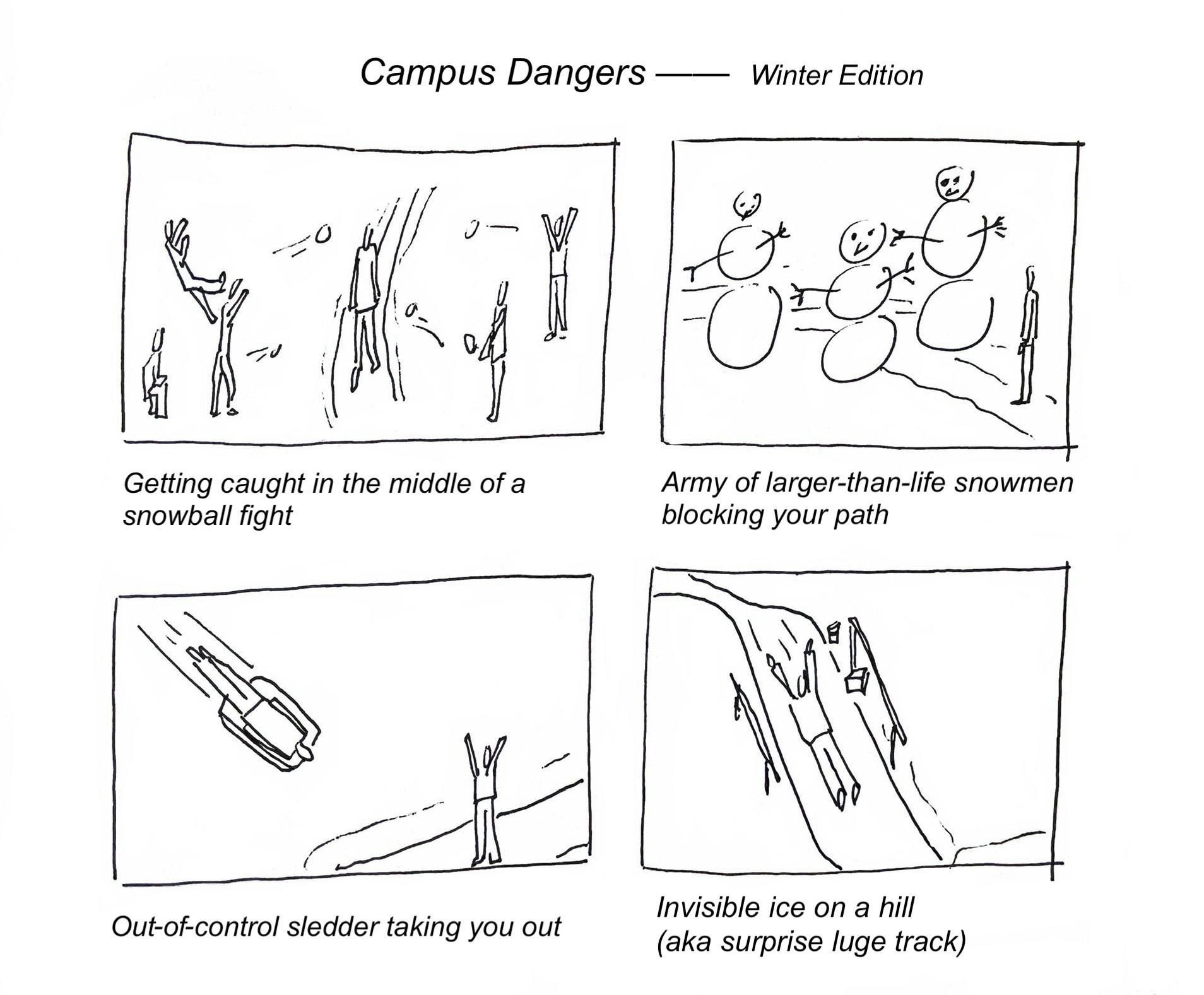 Campus Dangers —— Winter Edition

Getting caught in the middle of a snowball fight

Army of larger-than-life snowmen blocking your path

Out-of-control sledder taking you out

Invisible ice on a hill
(aka surprise luge track)