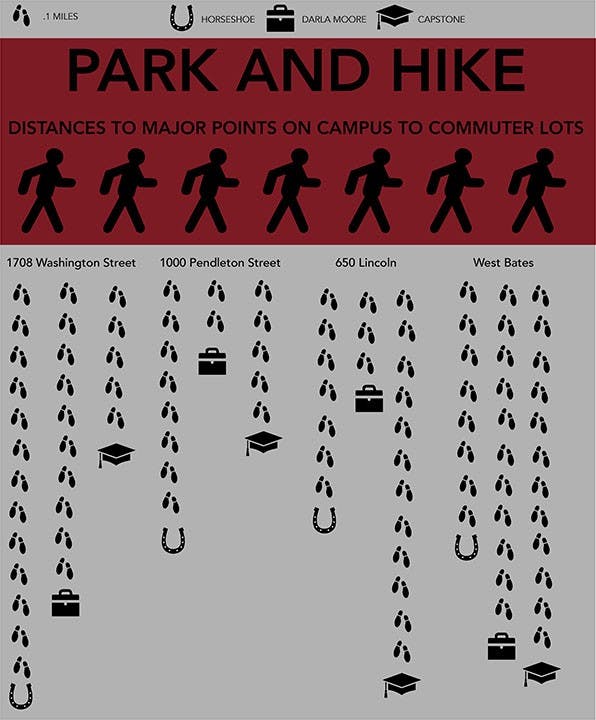 .1 MILES HORSESHOE DARLA MOORE CAPSTONE

PARK AND HIKE

DISTANCES TO MAJOR POINTS ON CAMPUS TO COMMUTER LOTS

1708 Washington Street

1000 Pendleton Street

650 Lincoln

West Bates