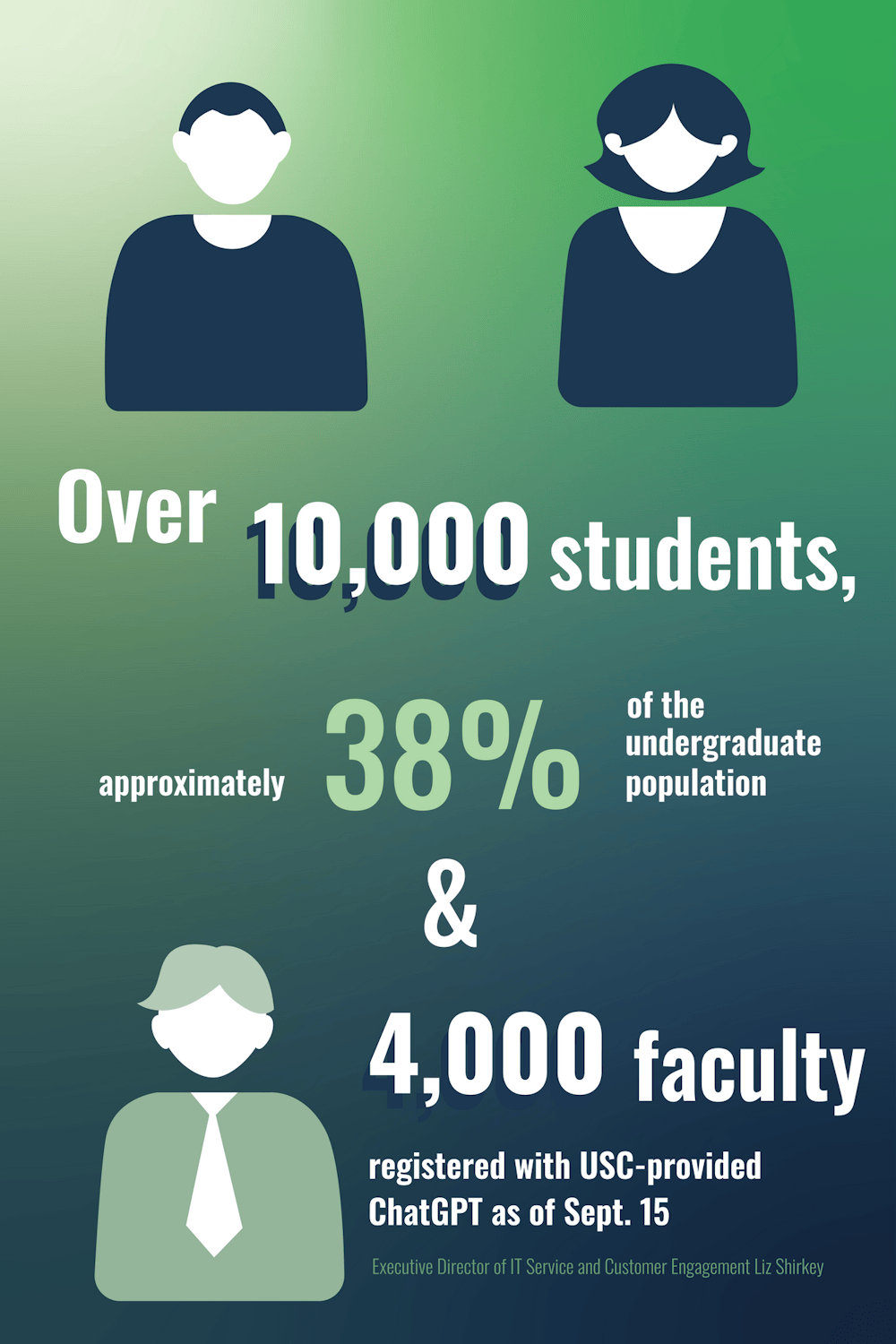 Over 10,000 students,

approximately 38% of the undergraduate population

&

4,000 faculty

registered with USC-provided ChatGPT as of Sept. 15

Executive Director of IT Service and Customer Engagement Liz Shirkey