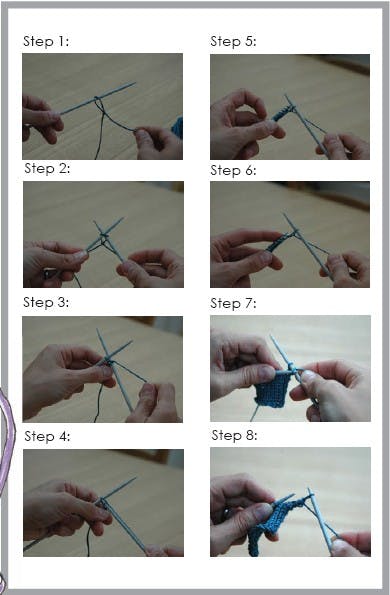 Step 1:

Step 2:

Step 3:

Step 4:

Step 5:

Step 6:

Step 7:

Step 8: