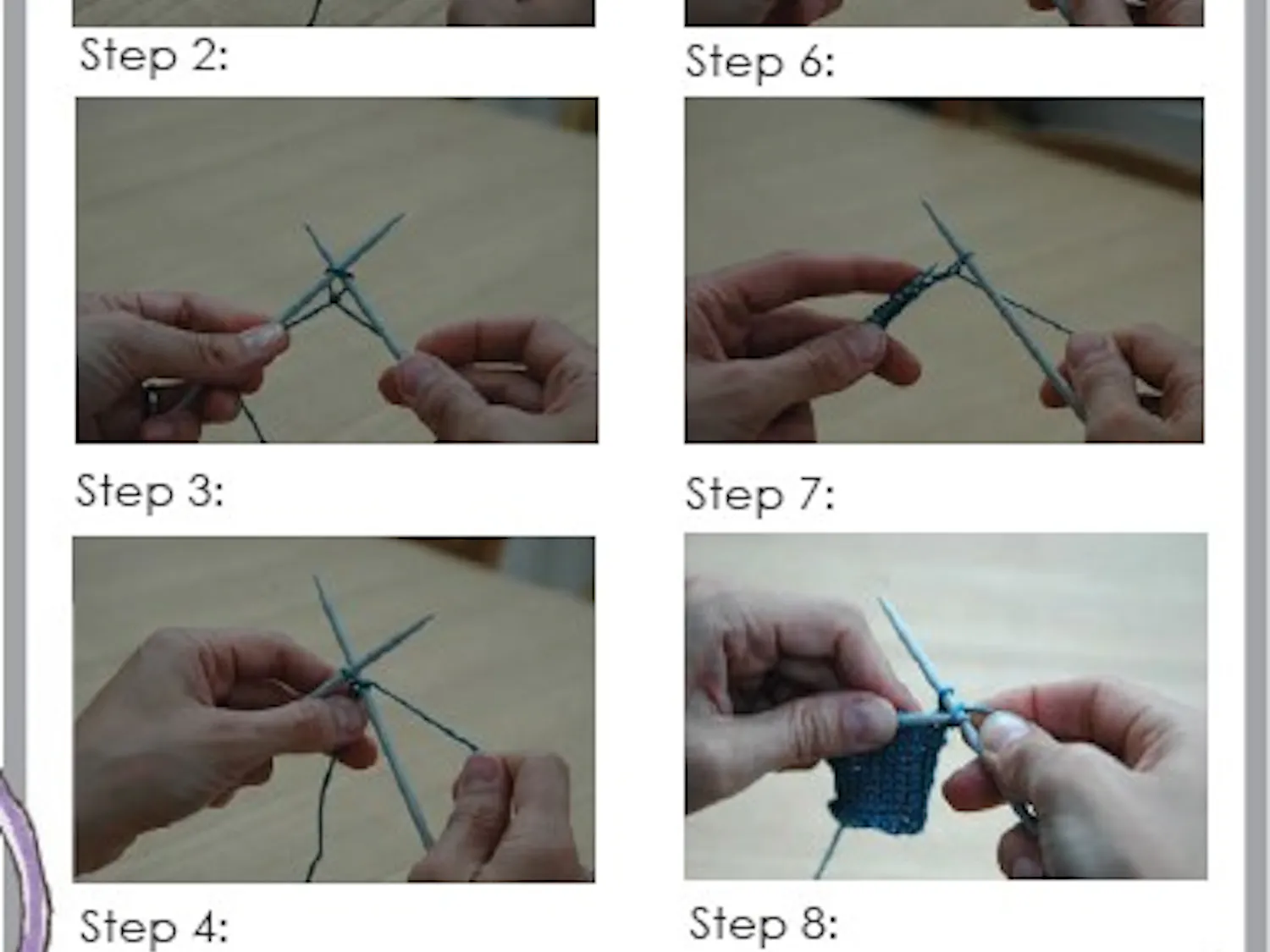 Step 2:

Step 3:

Step 4:

Step 6:

Step 7:

Step 8: