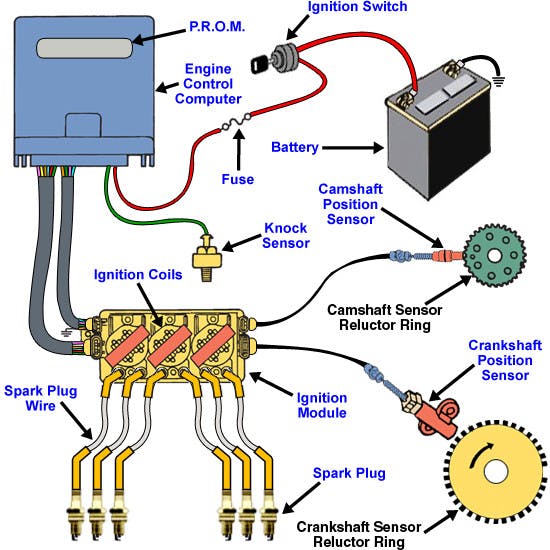 Ignition Switch

P.R.O.M.

Engine Control Computer

Battery

Fuse

Camshaft Position Sensor

Knock Sensor

Ignition Coils

Camshaft Sensor Reluctor Ring

Crankshaft Position Sensor

Spark Plug Wire

Ignition Module

Spark Plug

Crankshaft Sensor Reluctor Ring