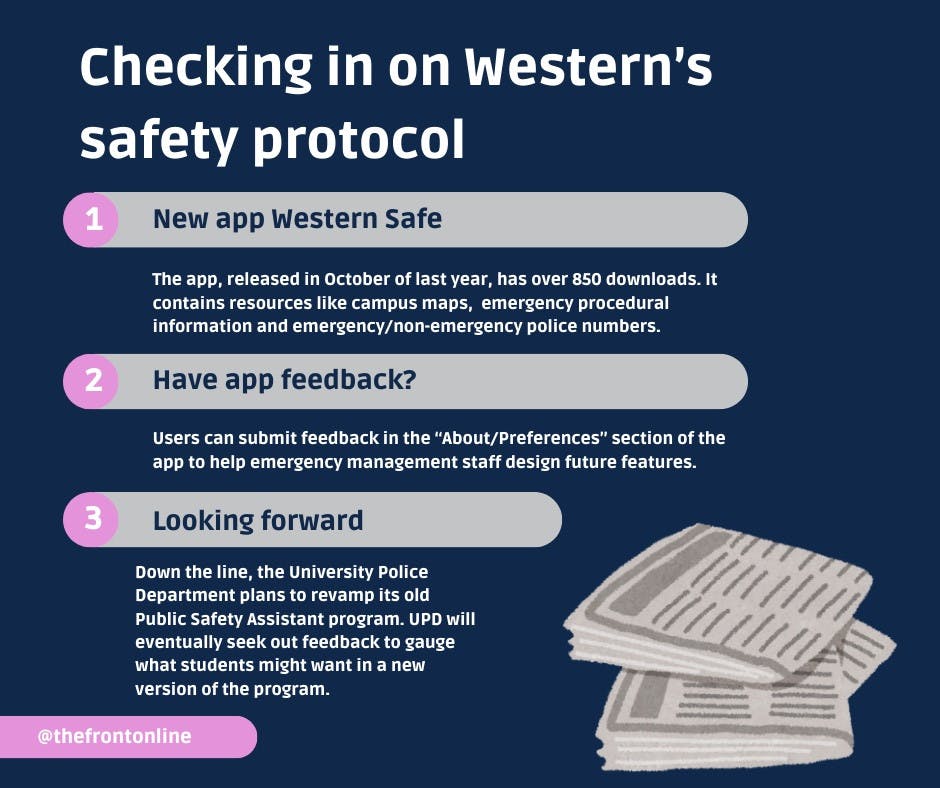 Checking in on Western's safety protocol

1 New app Western Safe

The app, released in October of last year, has over 850 downloads. It contains resources like campus maps, emergency procedural information and emergency/non-emergency police numbers.

2 Have app feedback?

Users can submit feedback in the "About/Preferences" section of the app to help emergency management staff design future features.

3 Looking forward

Down the line, the University Police Department plans to revamp its old Public Safety Assistant program. UPD will eventually seek out feedback to gauge what students might want in a new version of the program.

@thefrontonline